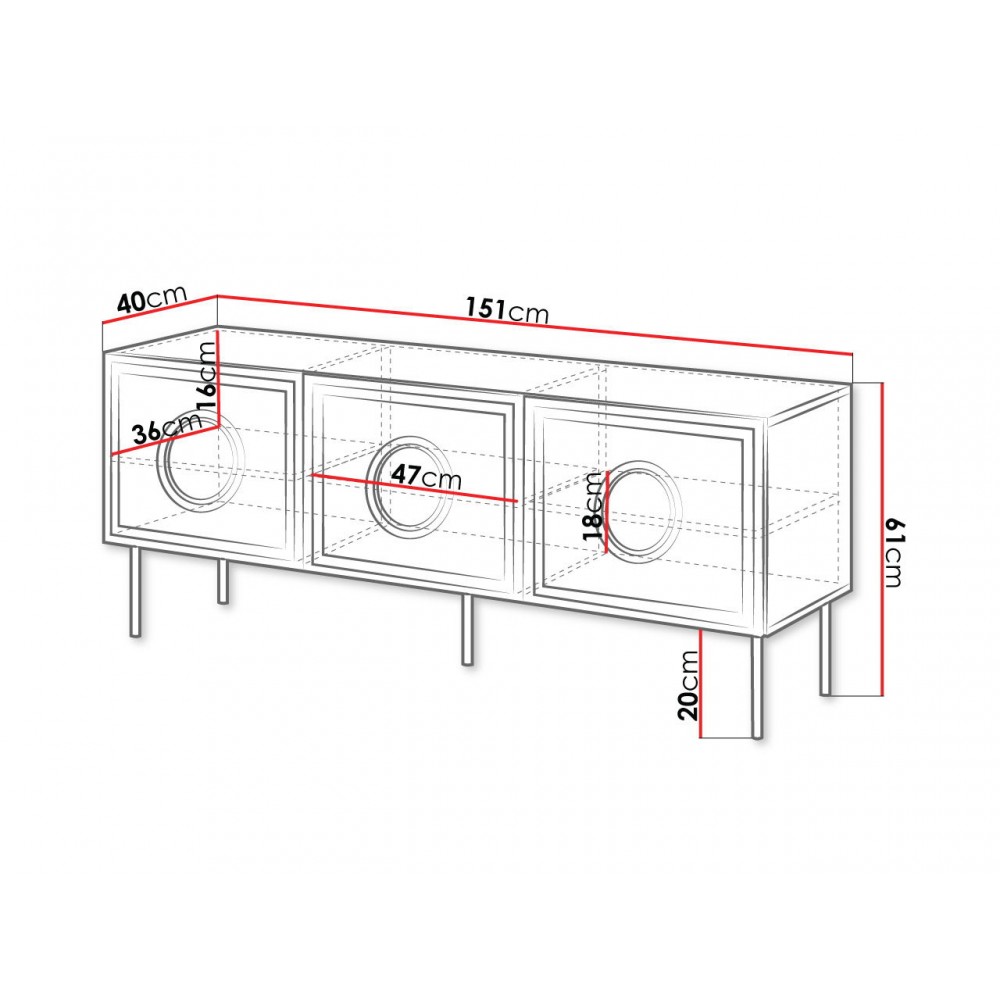 40cm
151cm
16cm
36cm
47cm
18cm
61cm
20cm