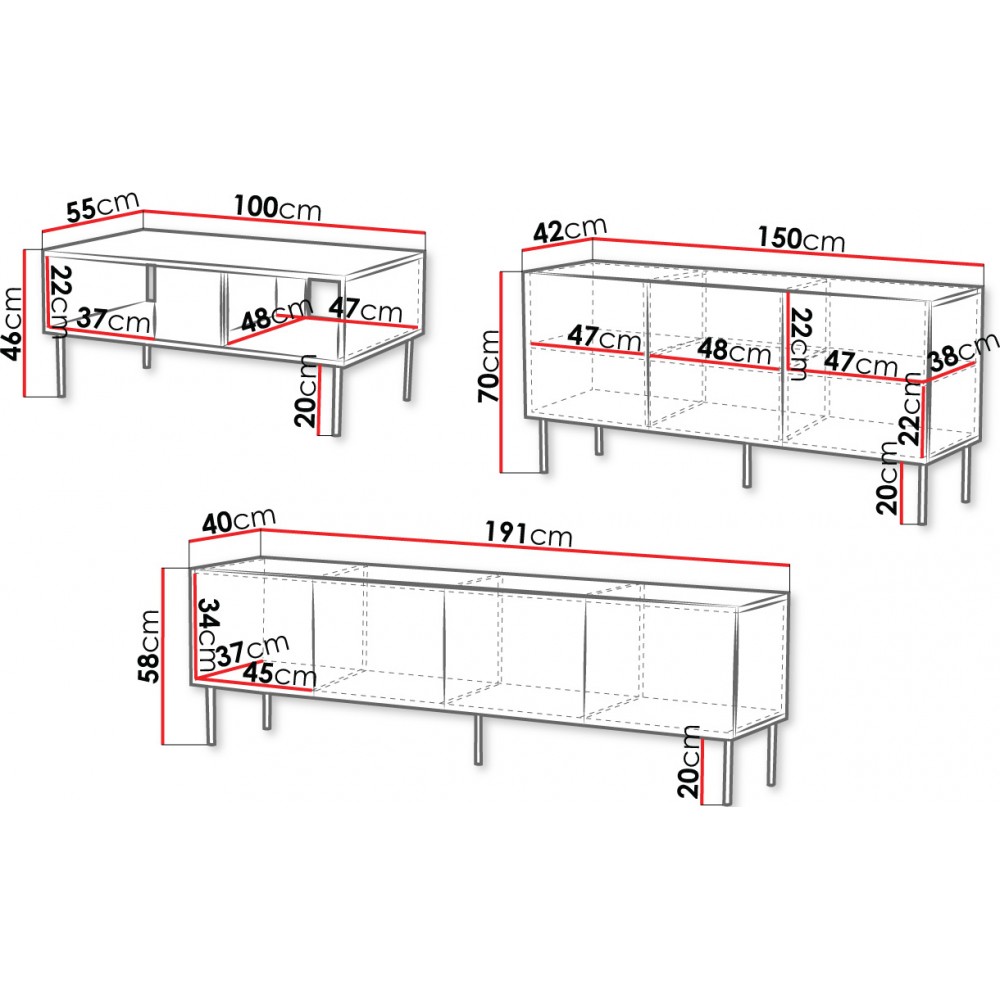 55cm
100cm
46cm
22cm
37cm
48cm
47cm
20cm

42cm
150cm
70cm
47cm
48cm
22cm
47cm
38cm
22cm
20cm

40cm
191cm
58cm
34cm
37cm
45cm
20cm