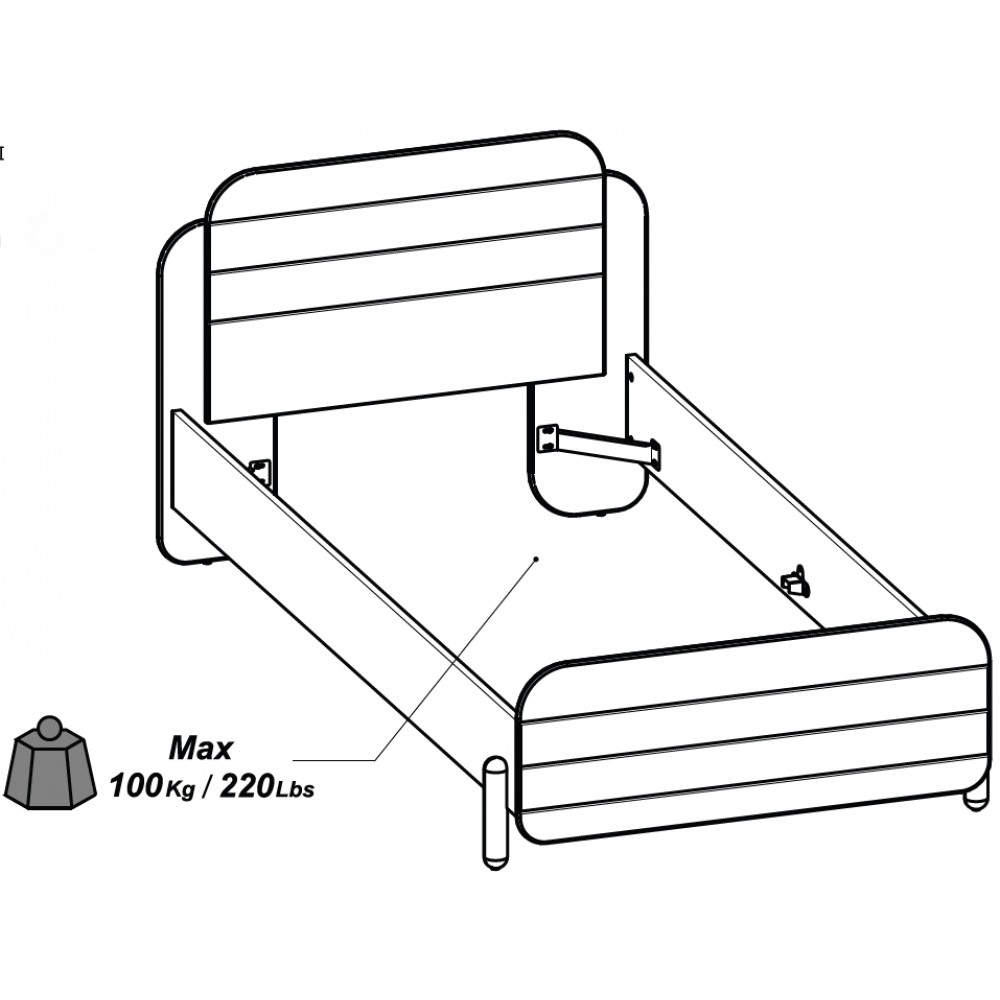 Max
100Kg / 220Lbs