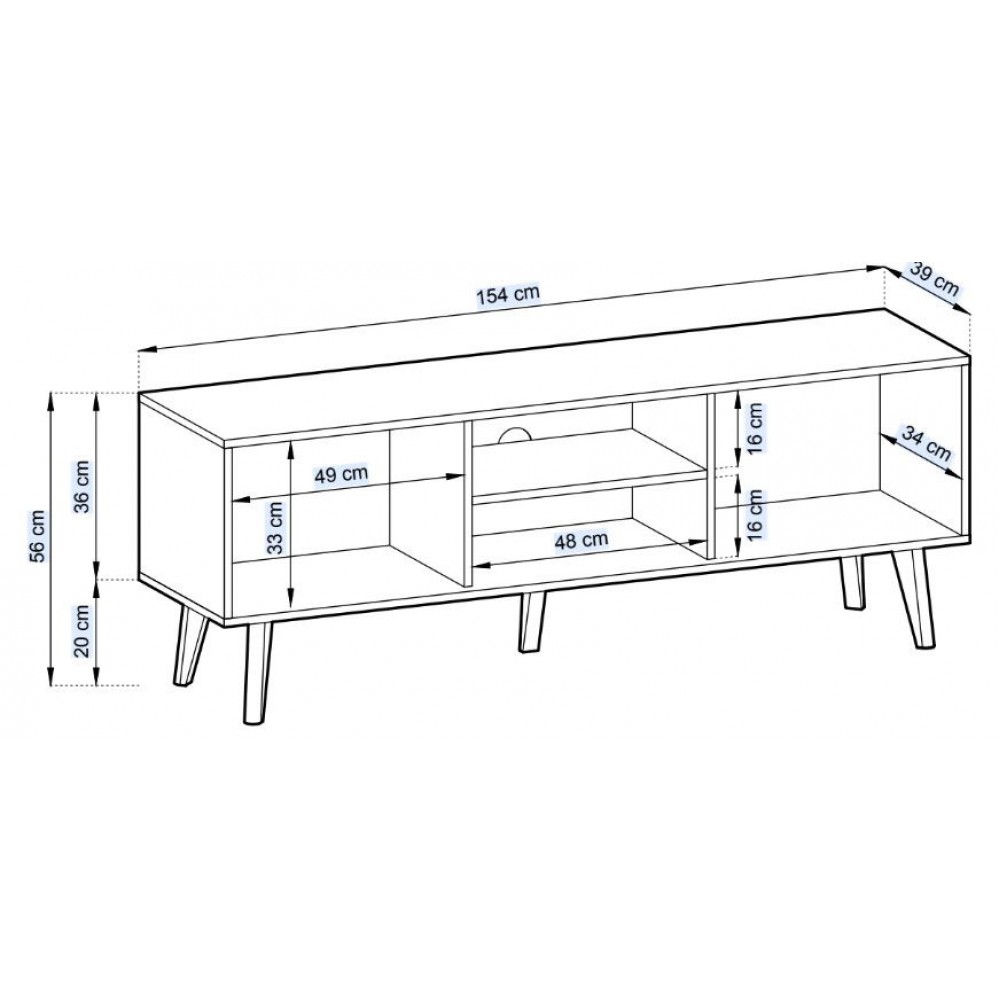 154 cm
39 cm
56 cm
36 cm
20 cm
49 cm
33 cm
48 cm
16 cm
16 cm
34 cm