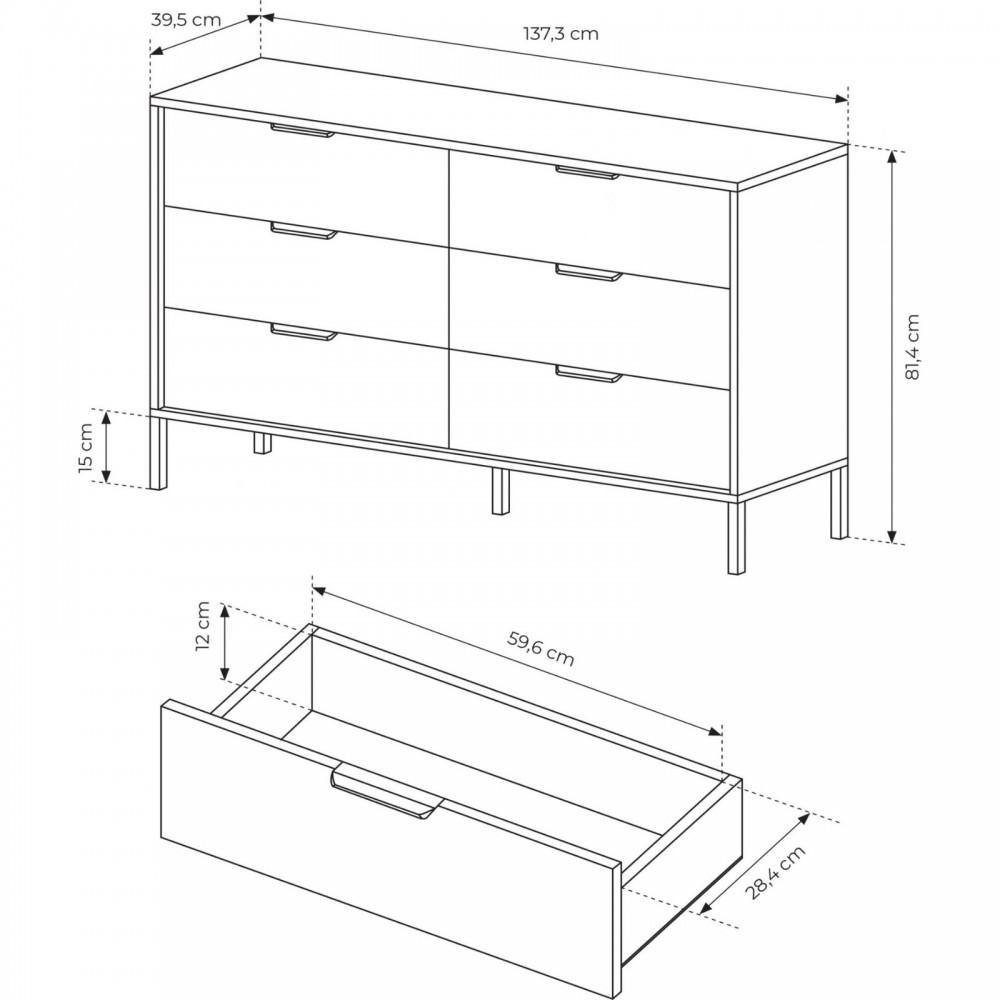 39,5 cm
137,3 cm
81,4 cm
15 cm
12 cm
59,6 cm
28,4 cm