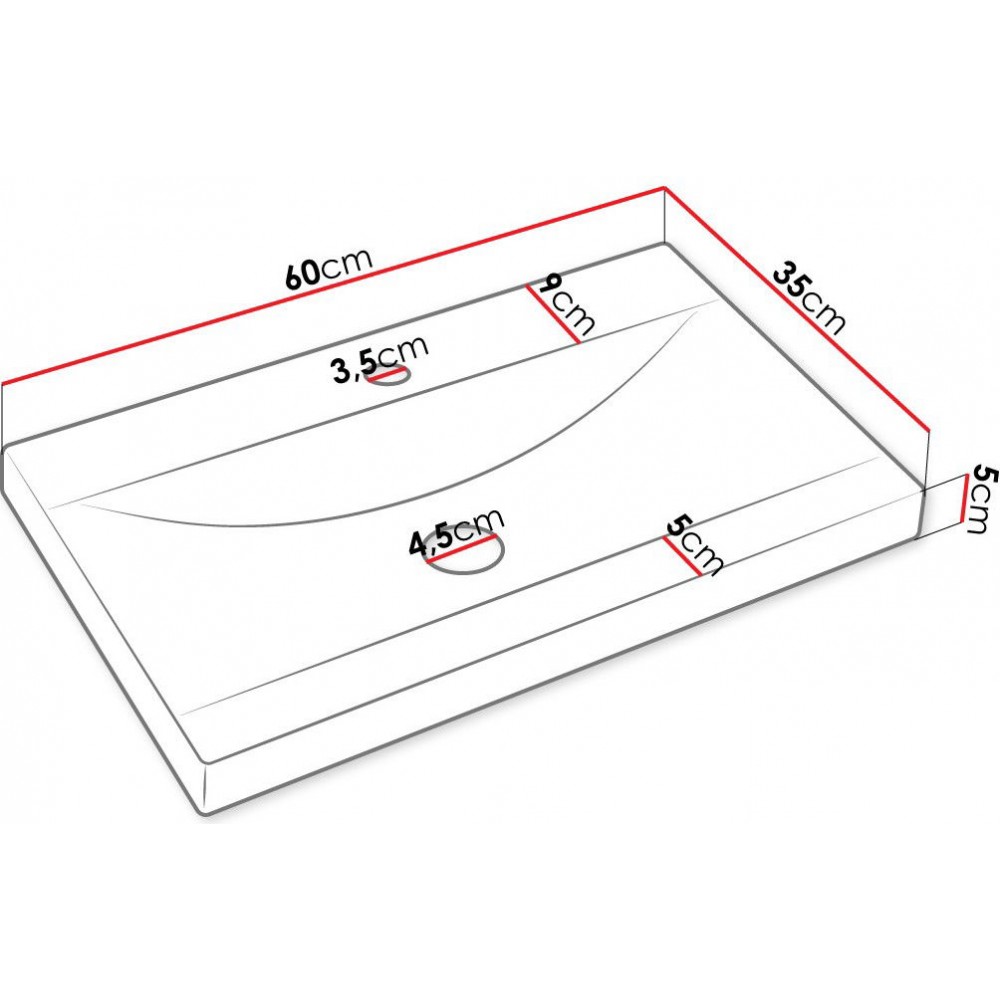 60cm
35cm
9cm
3,5cm
4,5cm
5cm
5cm