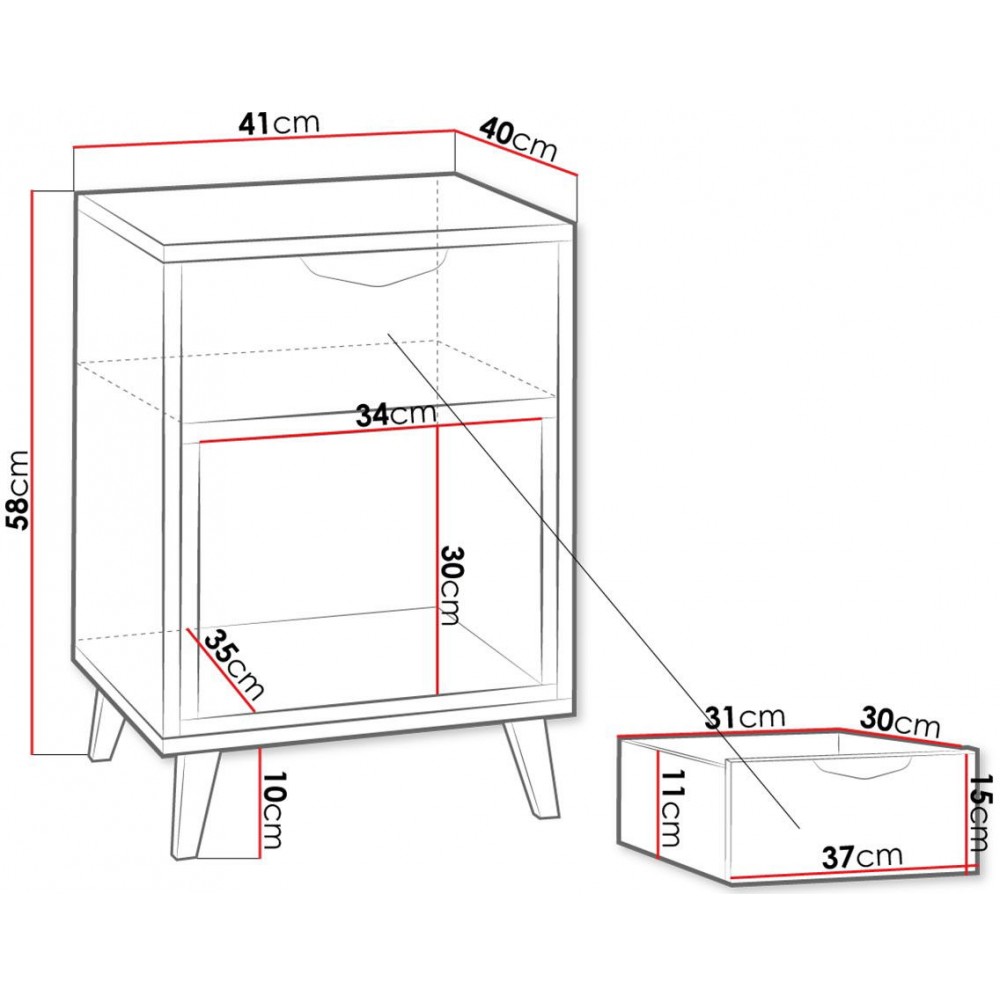 41cm
40cm
58cm
34cm
30cm
35cm
10cm
31cm
30cm
11cm
15cm
37cm