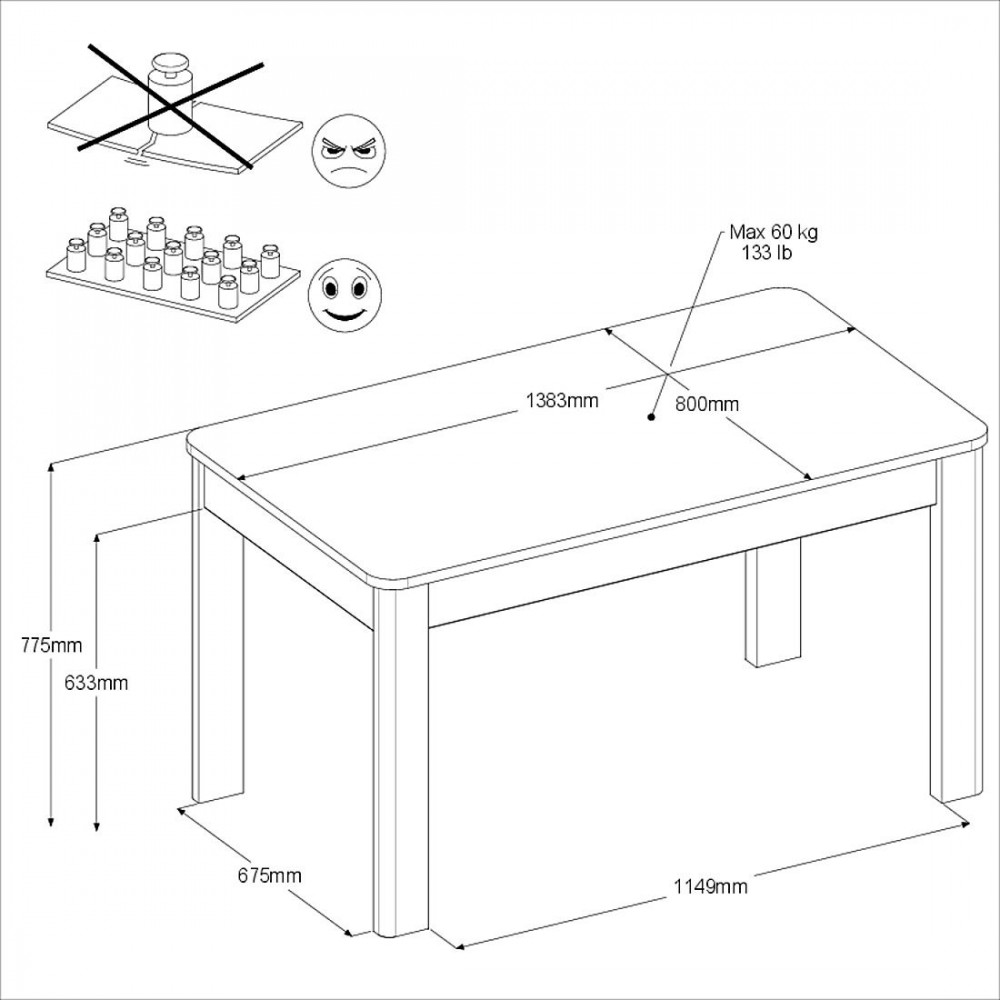 Max 60 kg
133 lb

1383mm

800mm

775mm

633mm

675mm

1149mm