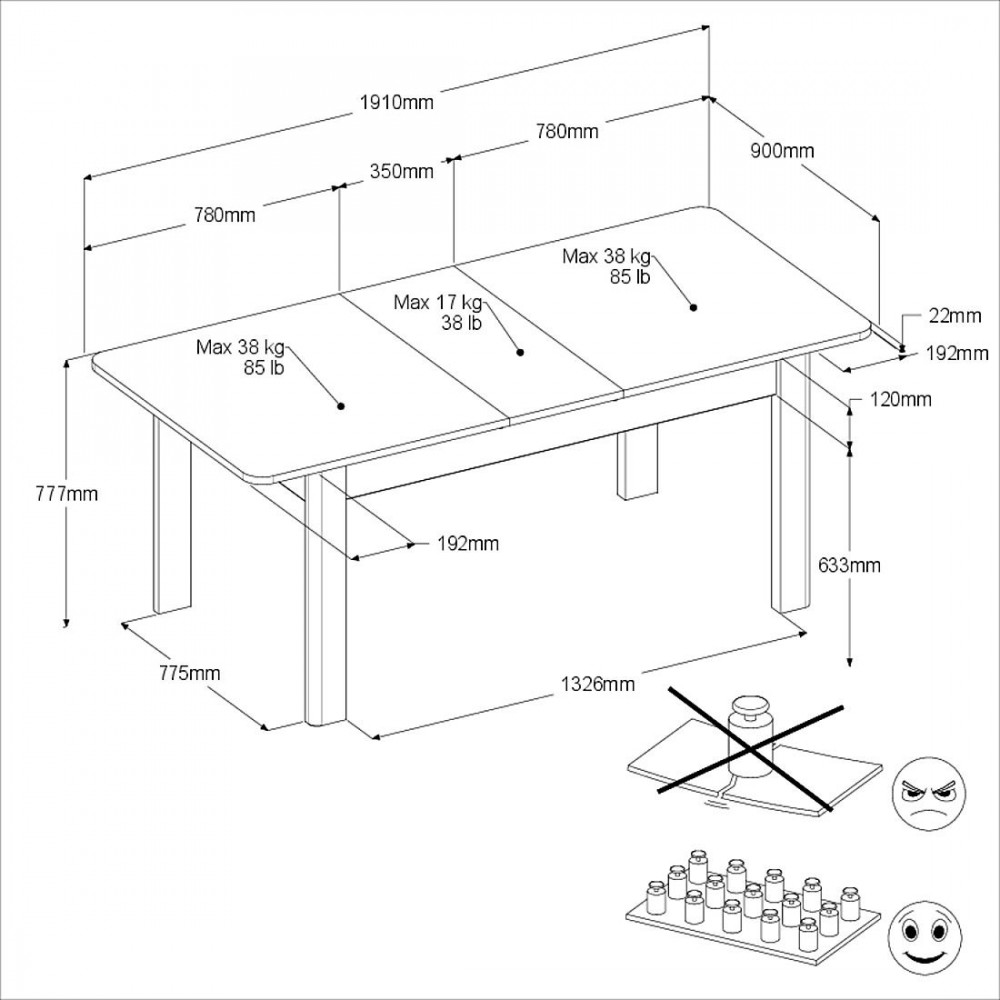 1910mm
780mm
350mm
780mm
900mm
Max 38 kg
85 lb
Max 17 kg
38 lb
Max 38 kg
85 lb
22mm
192mm
120mm
777mm
192mm
633mm
775mm
1326mm