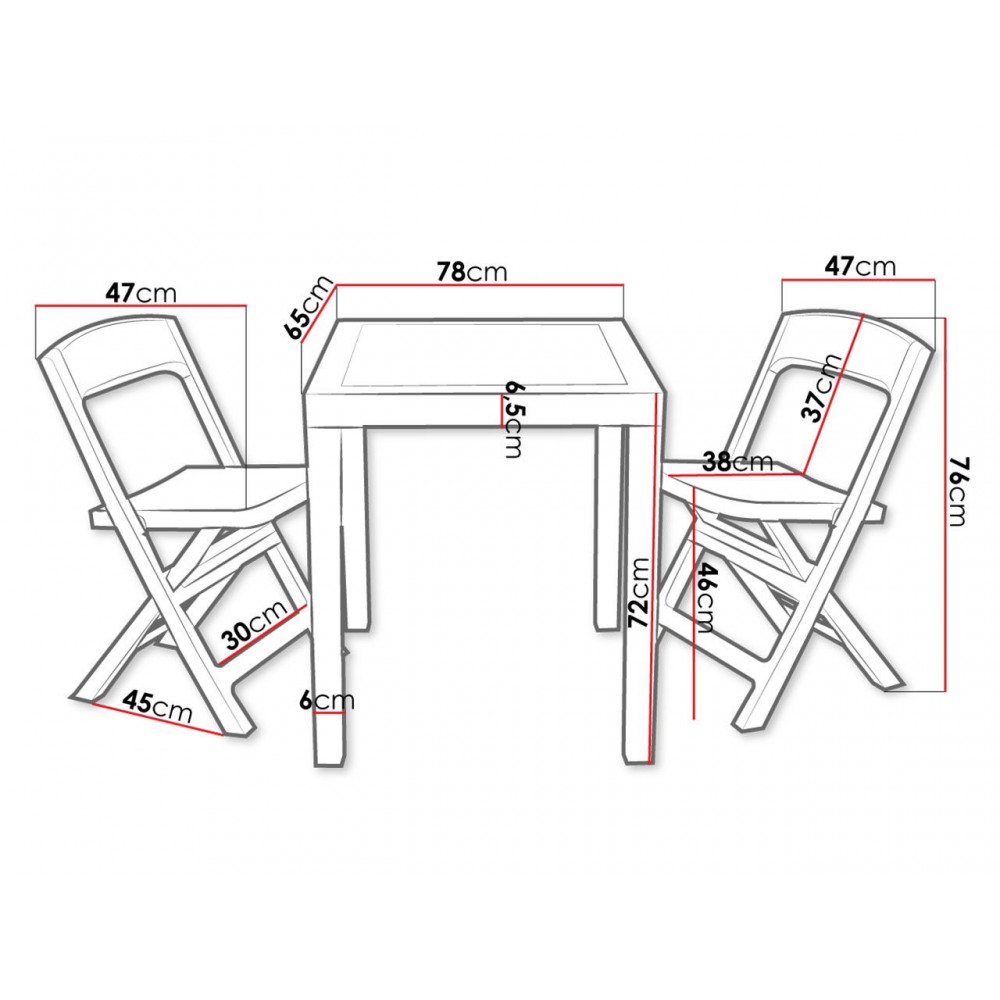 47cm
65cm
78cm
47cm
6,5cm
37cm
38cm
76cm
72cm
46cm
30cm
45cm
6cm