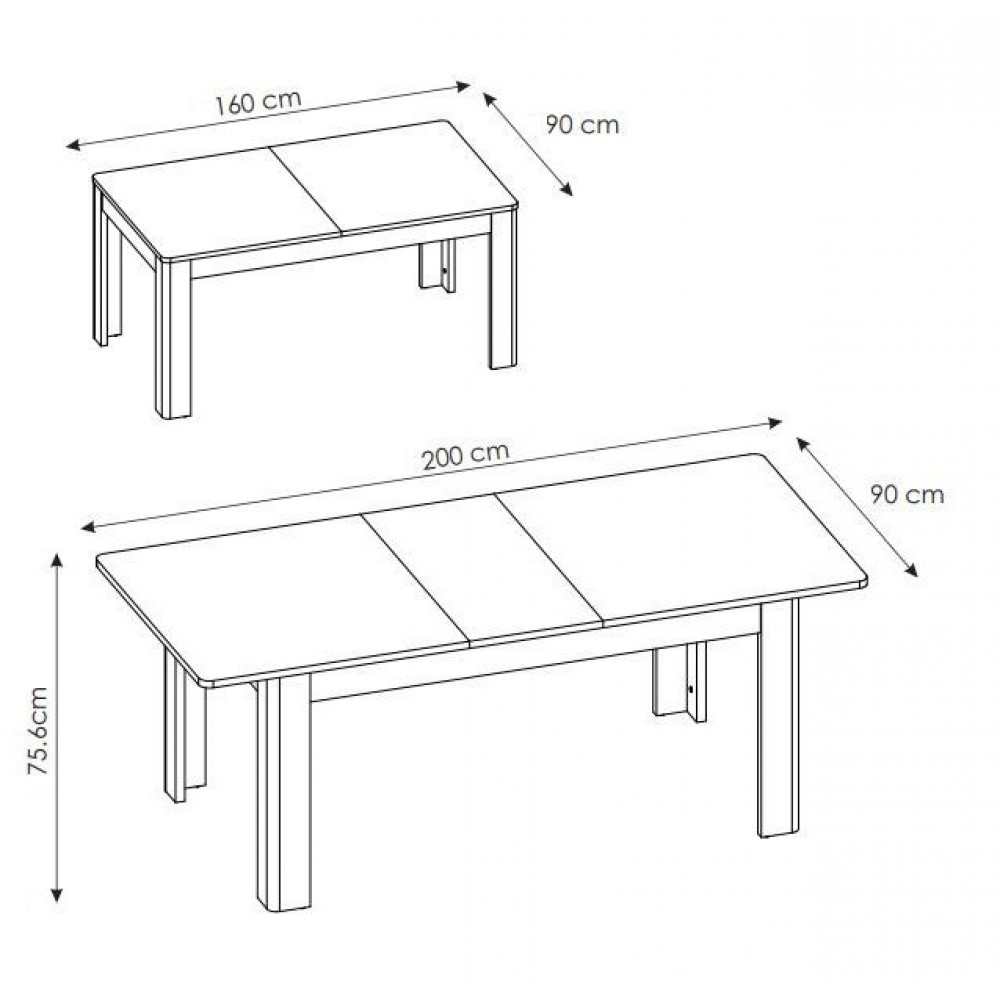 160 cm

90 cm

200 cm

90 cm

75.6cm