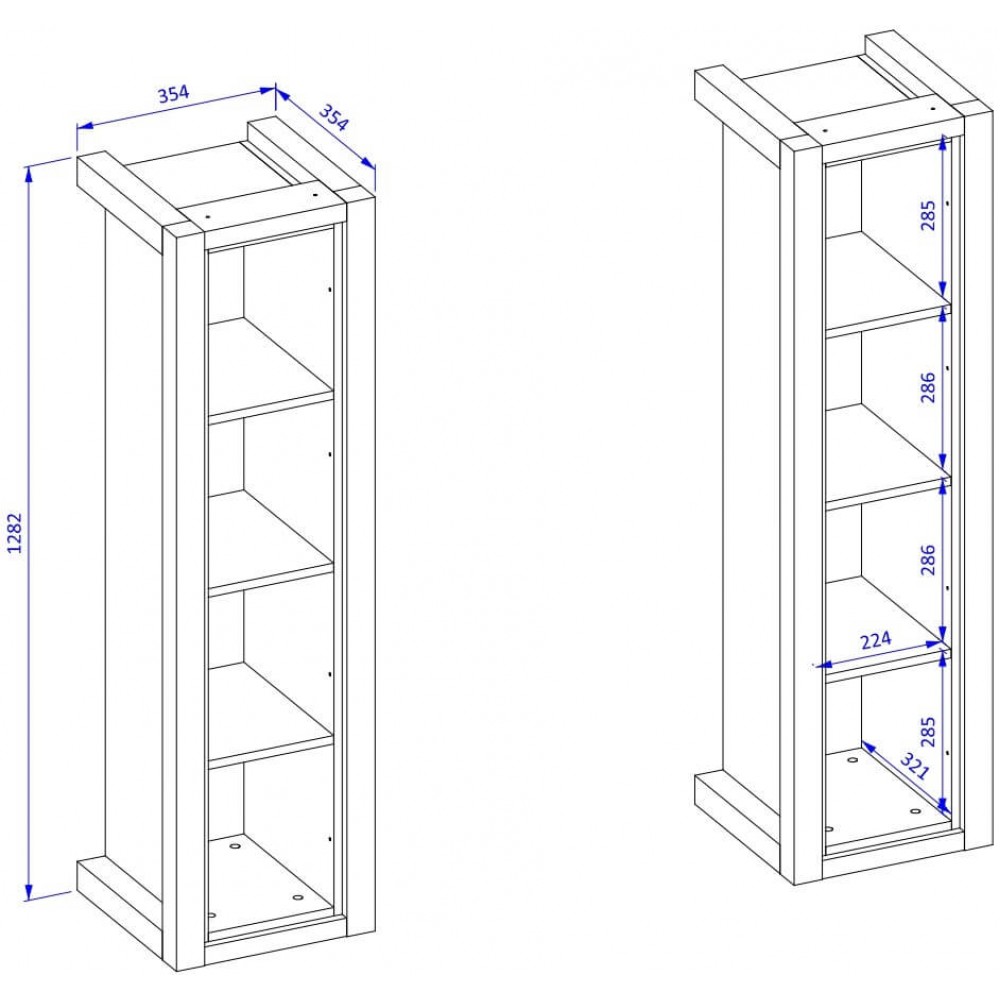 354
354
1282
285
286
286
224
285
321