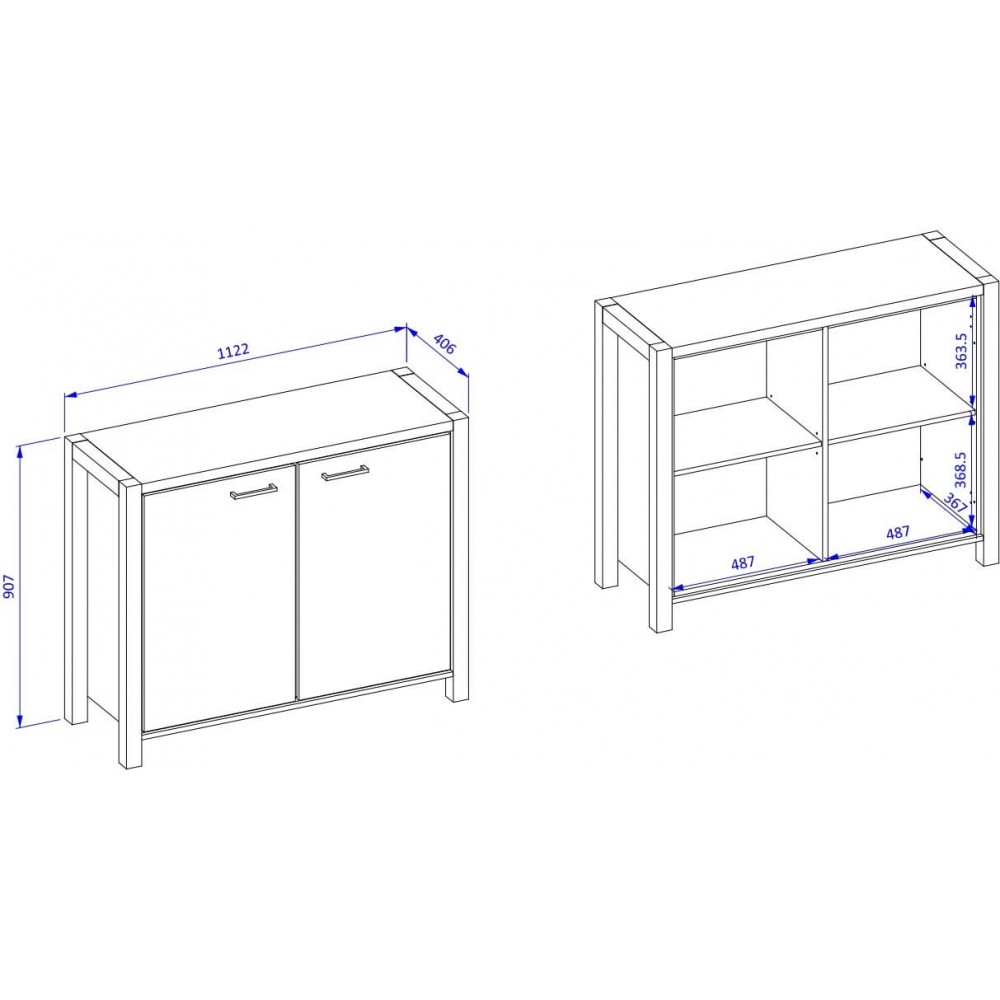 1122
406
907

363.5
368.5
367
487
487