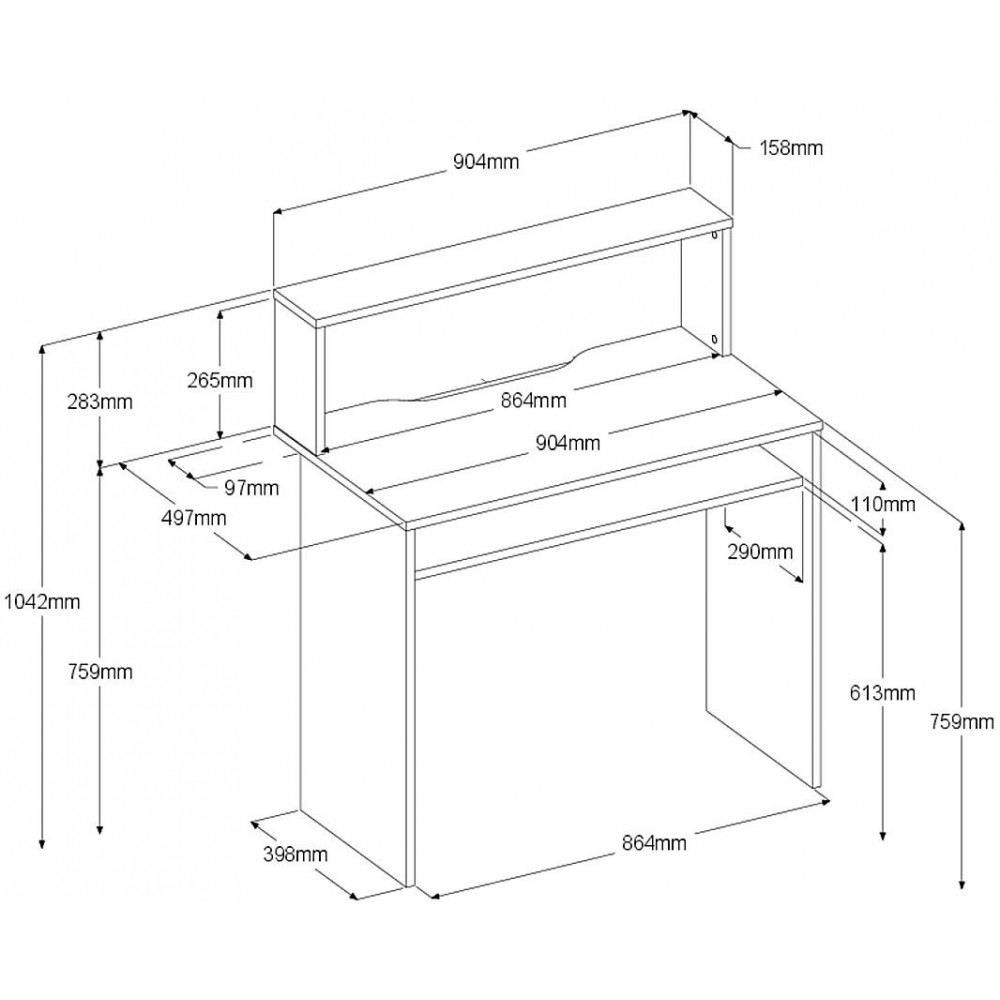 904mm
158mm
283mm
265mm
864mm
904mm
97mm
497mm
110mm
290mm
1042mm
759mm
613mm
759mm
398mm
864mm