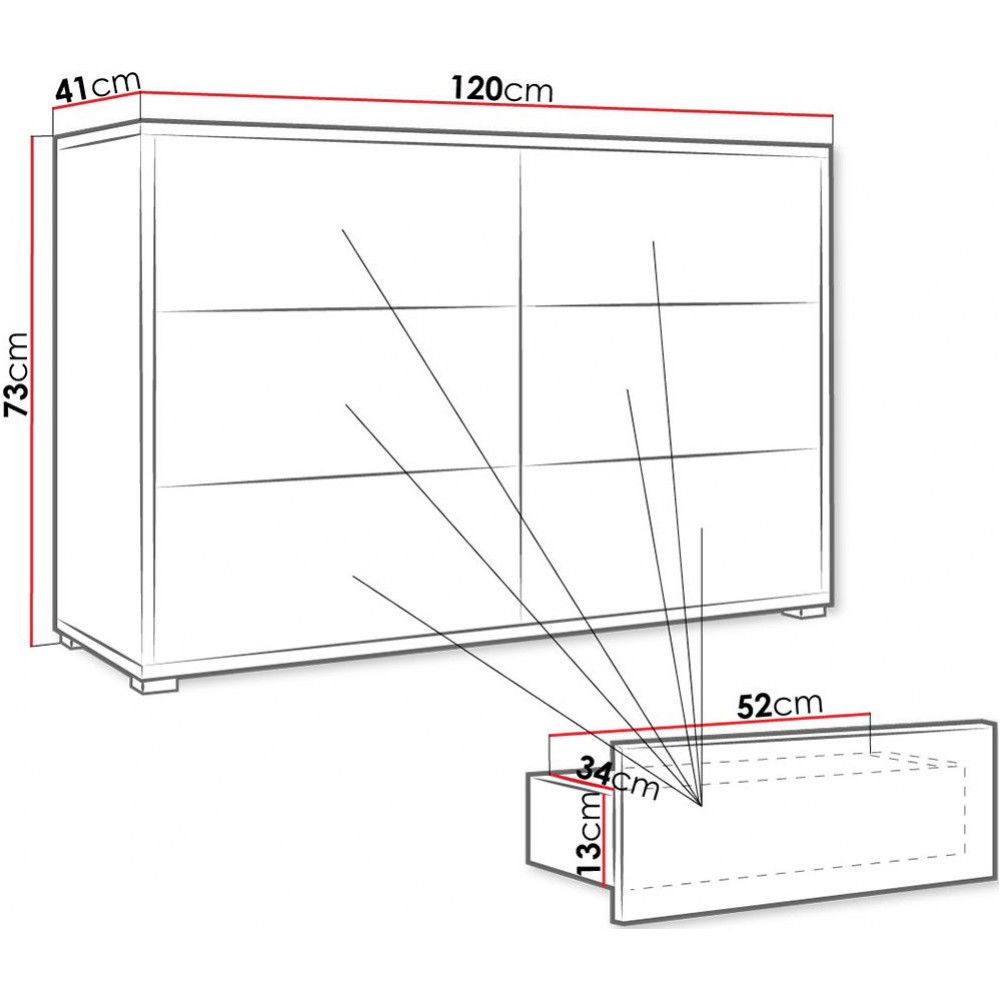 41cm
120cm
73cm
52cm
34cm
13cm