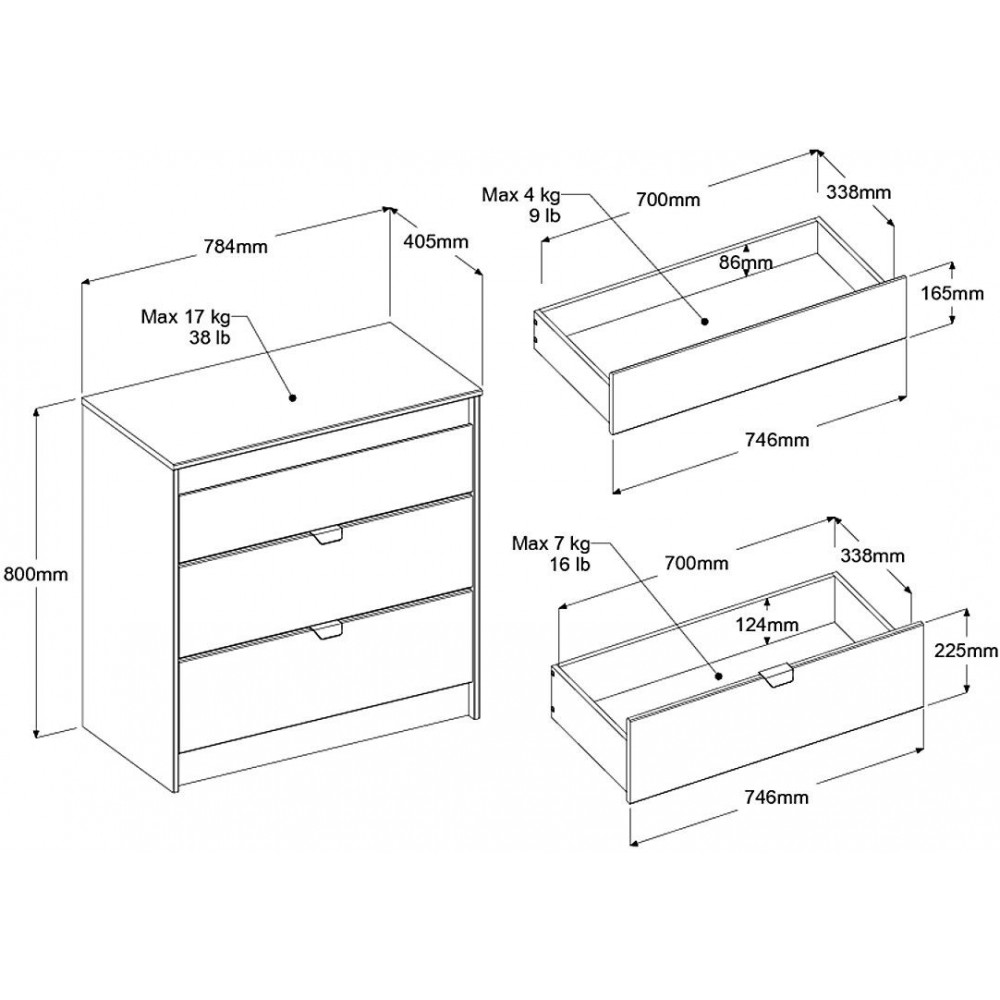 784mm
405mm
Max 17 kg
38 lb
800mm

Max 4 kg
9 lb
700mm
338mm
86mm
165mm
746mm

Max 7 kg
16 lb
700mm
338mm
124mm
225mm
746mm