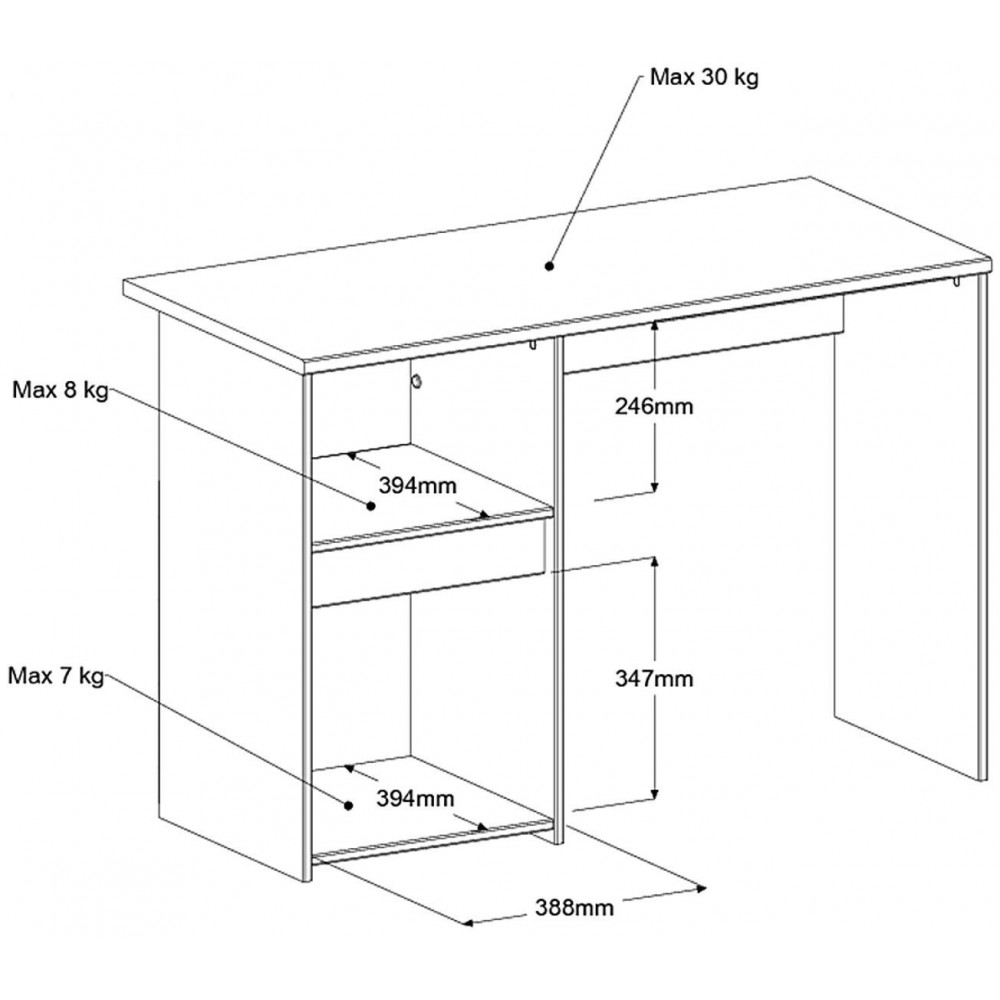 Max 30 kg

Max 8 kg

246mm

394mm

347mm

Max 7 kg

394mm

388mm