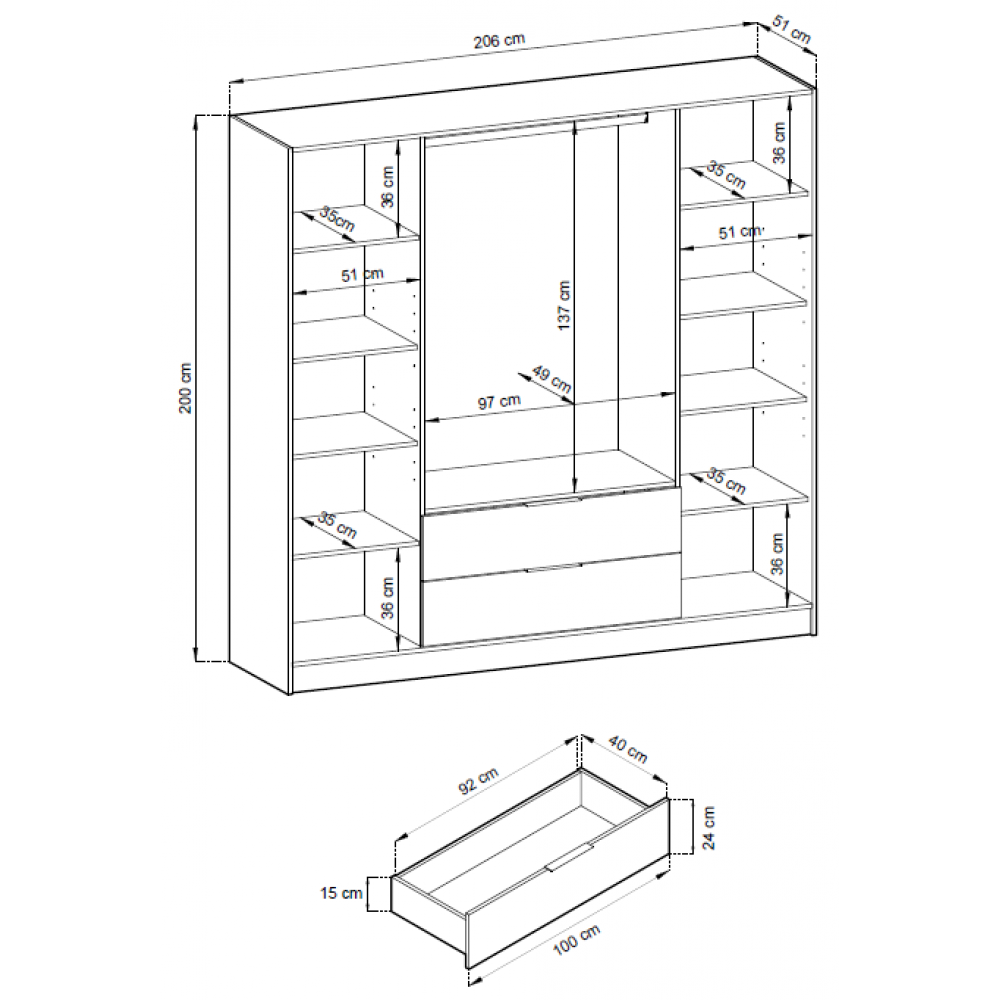 206 cm
51 cm
200 cm
36 cm
35cm
51 cm
35 cm
36 cm
137 cm
49 cm
97 cm
36 cm
35 cm
51 cm
35 cm
36 cm
92 cm
40 cm
24 cm
15 cm
100 cm