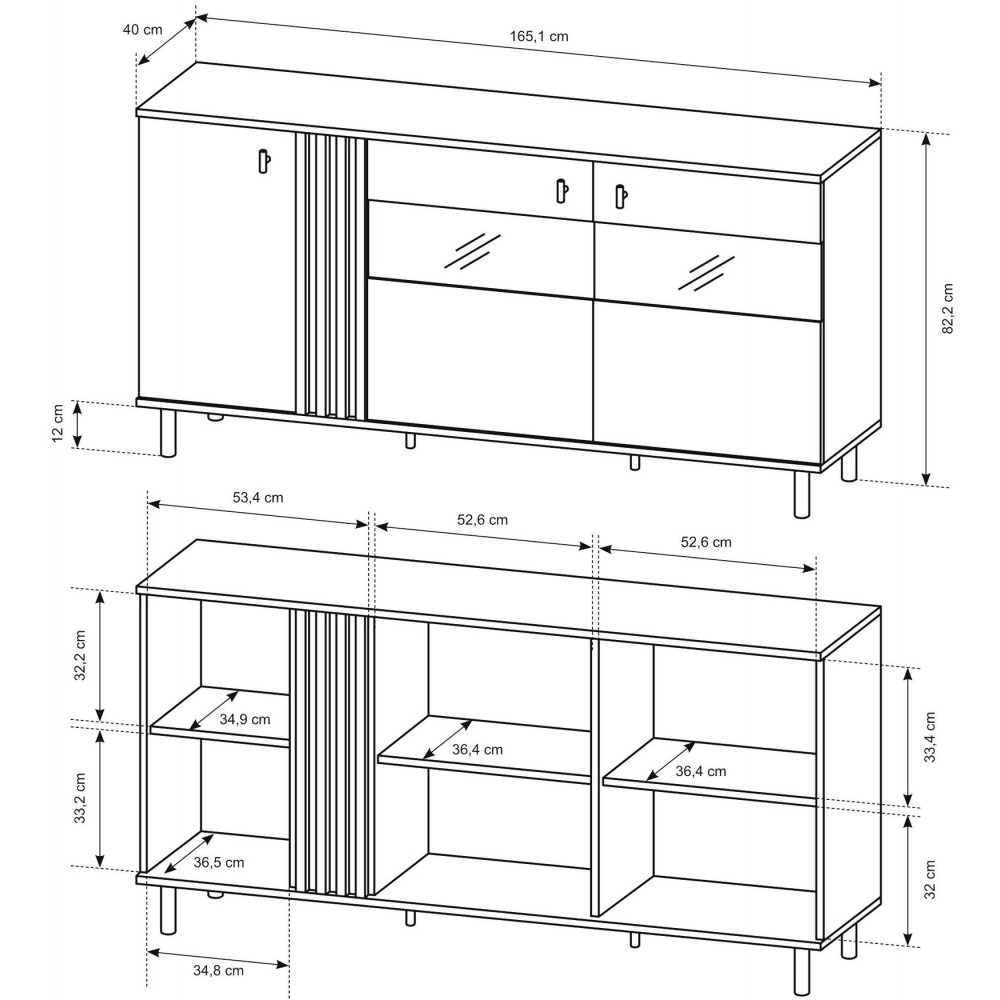 40 cm
165,1 cm
82,2 cm
12 cm
53,4 cm
52,6 cm
52,6 cm
32,2 cm
34,9 cm
36,4 cm
36,4 cm
33,4 cm
33,2 cm
36,5 cm
32 cm
34,8 cm