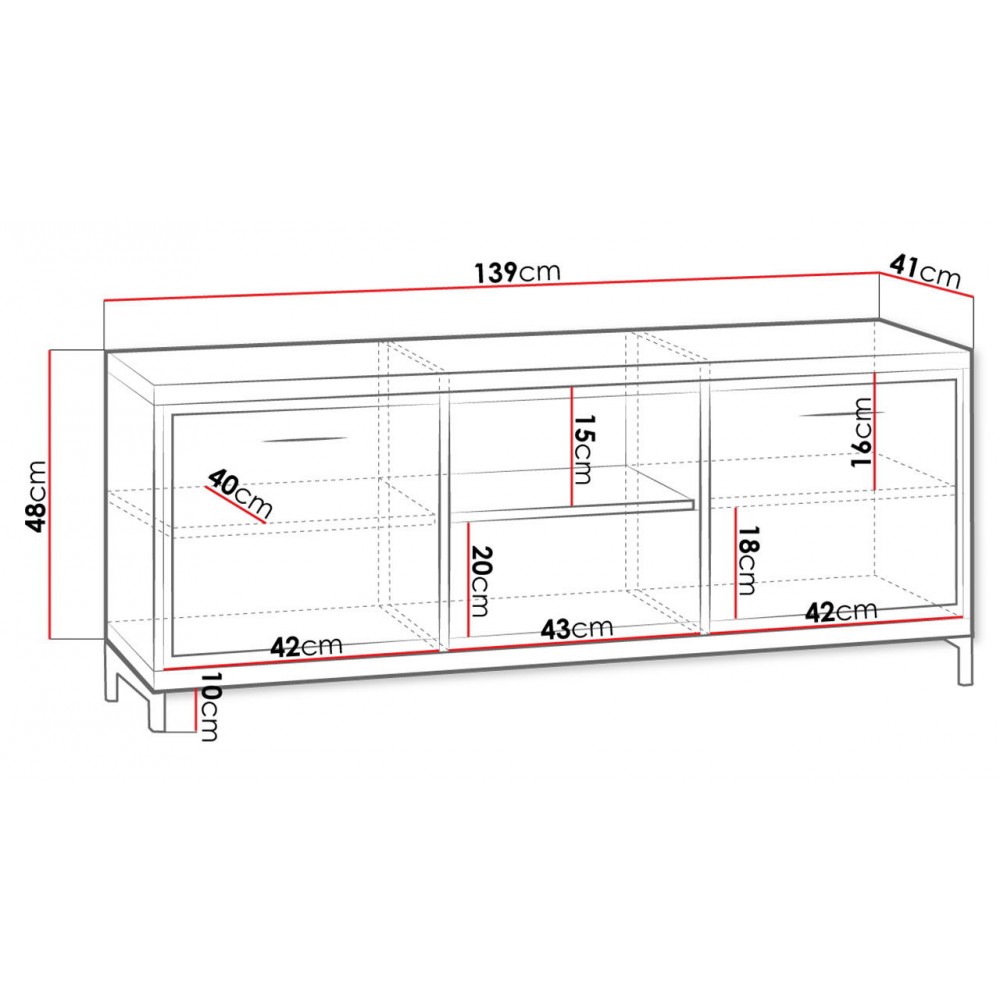 139cm
41cm
48cm
40cm
15cm
16cm
20cm
18cm
42cm
43cm
42cm
10cm