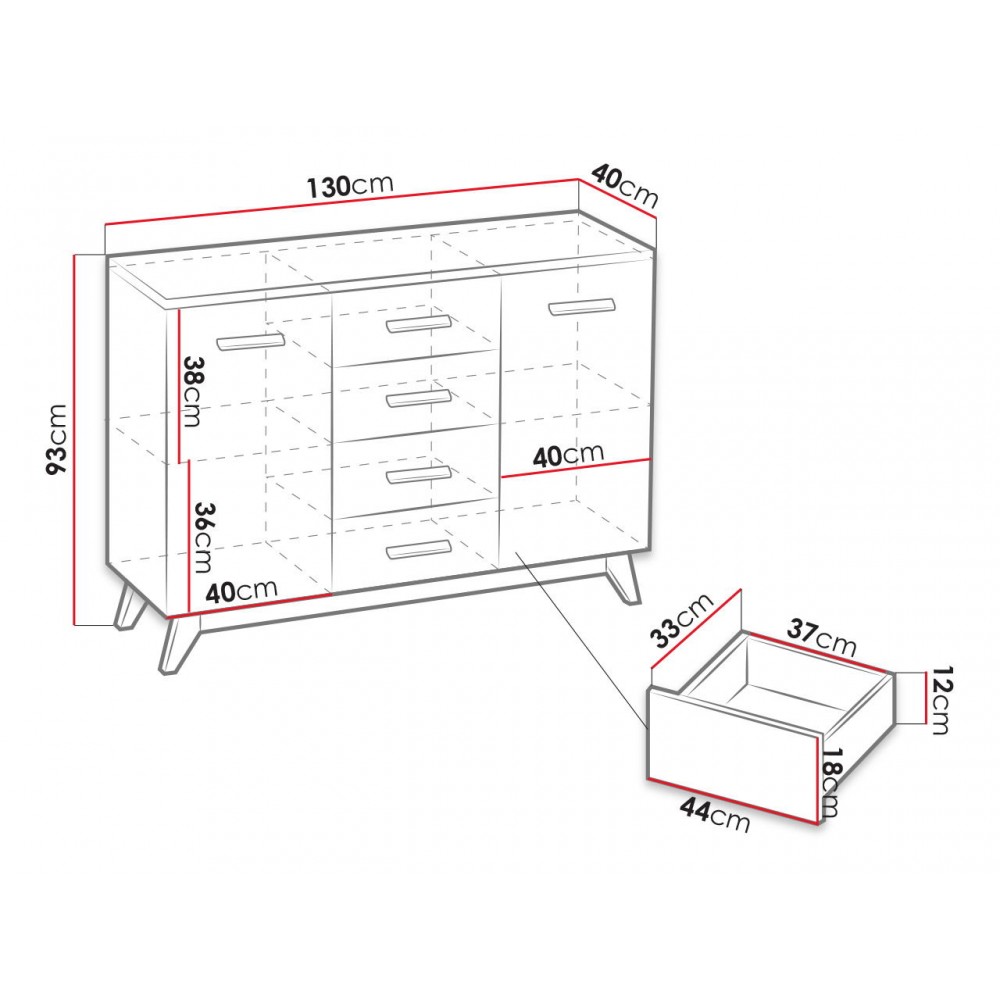 130cm
40cm
93cm
38cm
36cm
40cm
40cm
33cm
37cm
12cm
18cm
44cm