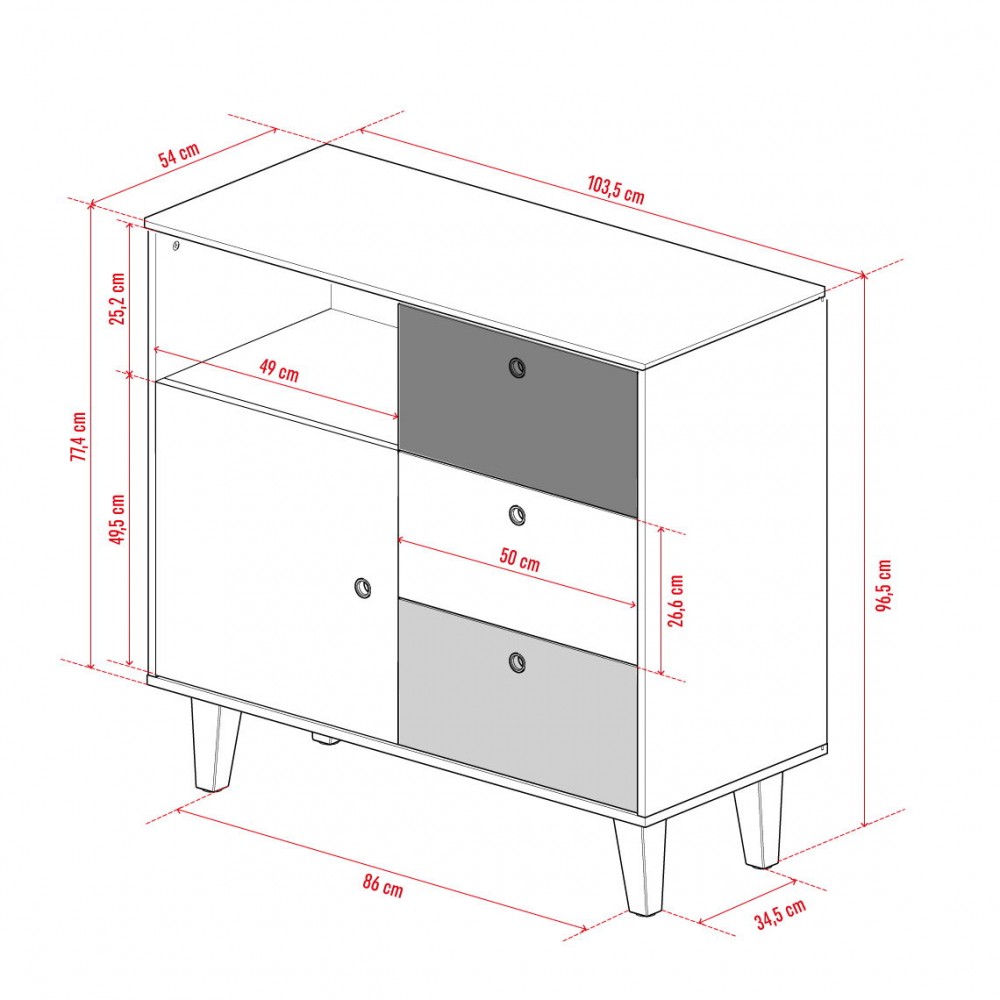 54 cm
103,5 cm
25,2 cm
77,4 cm
49 cm
49,5 cm
50 cm
26,6 cm
96,5 cm
86 cm
34,5 cm