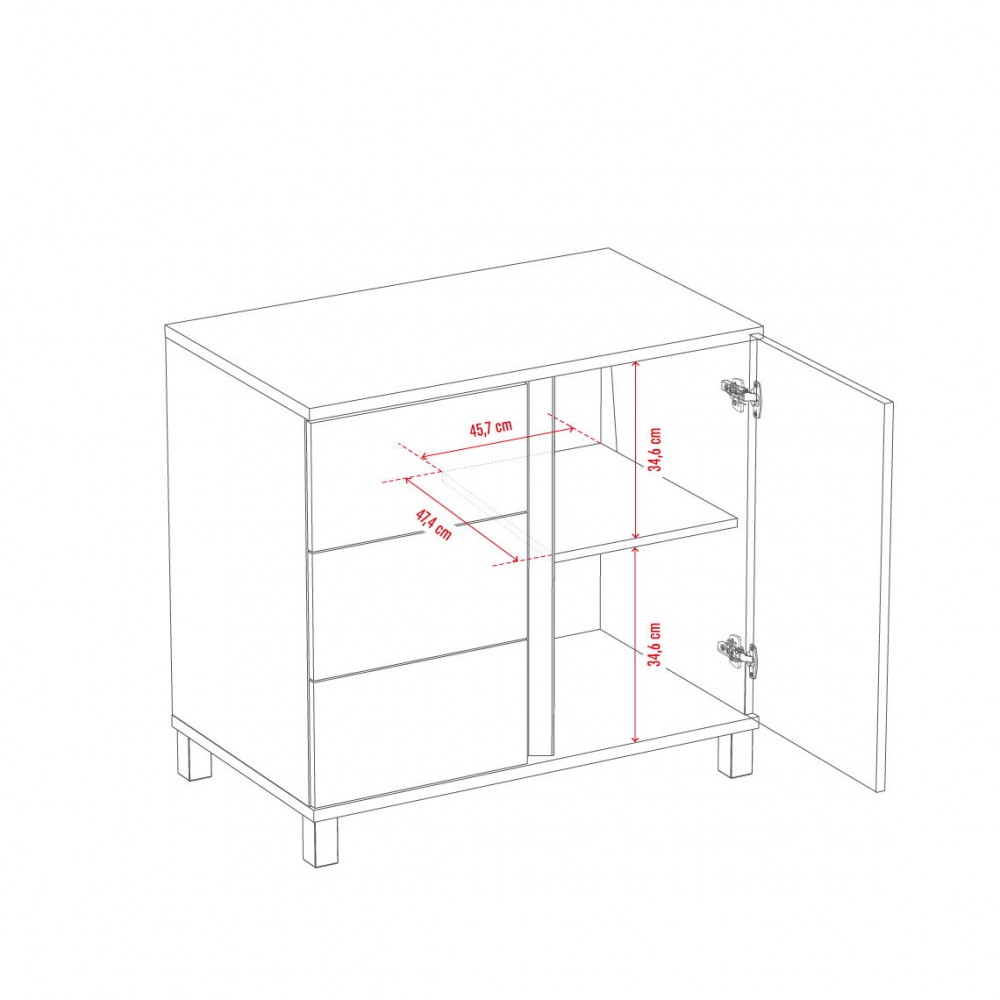 45,7 cm
47,4 cm
34,6 cm
34,6 cm