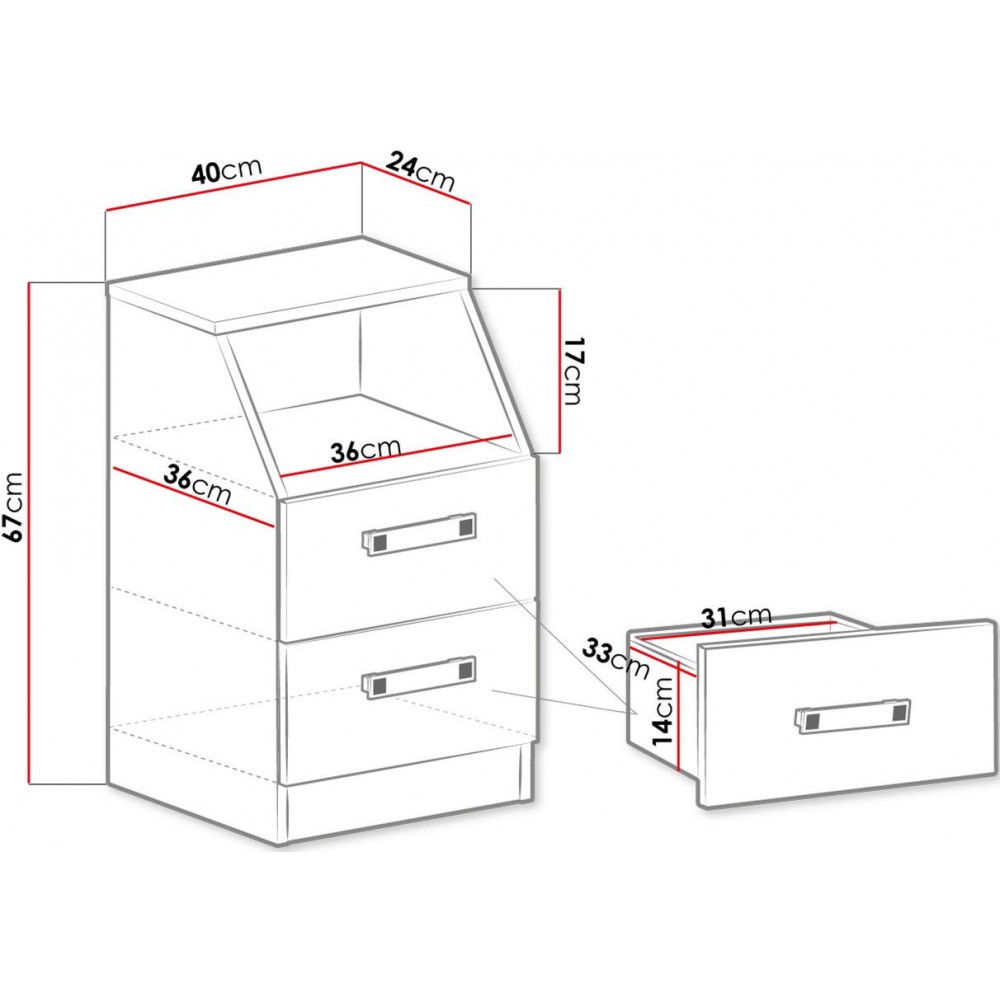 40cm
24cm
67cm
17cm
36cm
36cm
31cm
33cm
14cm