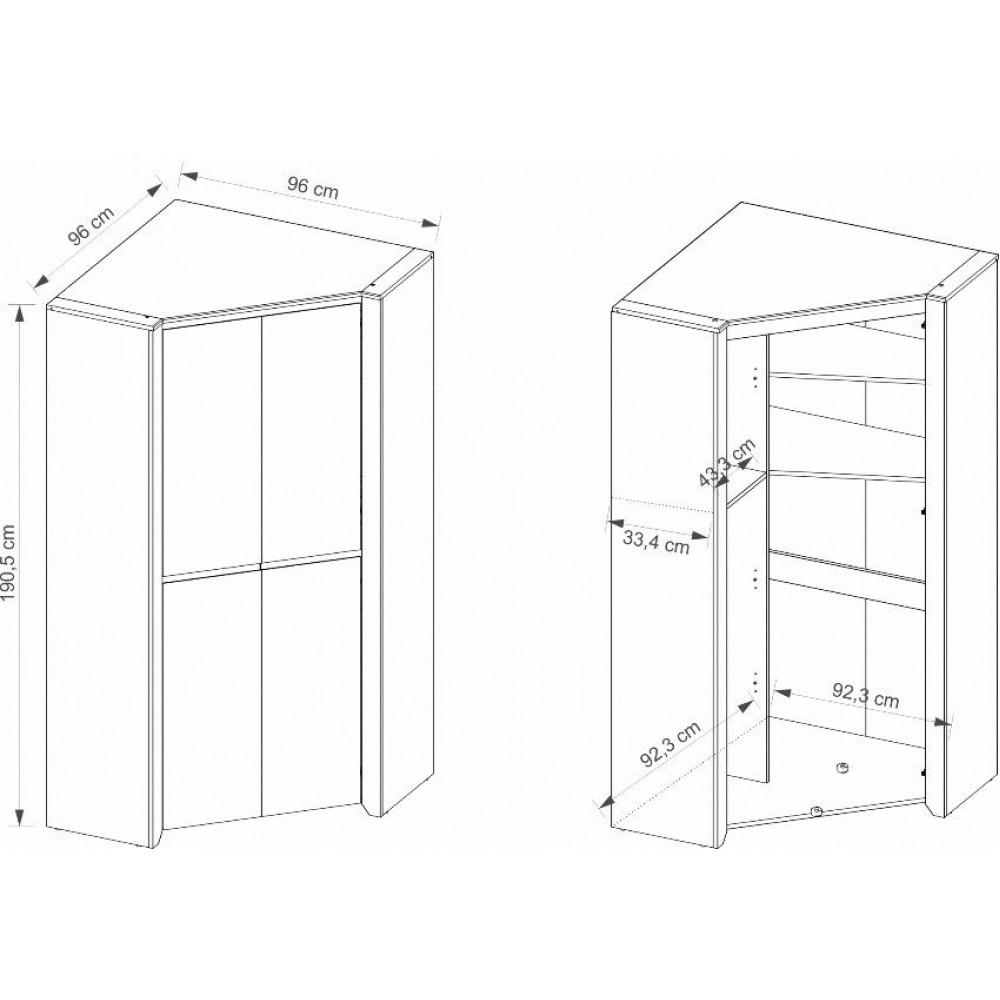 96 cm
96 cm
190,5 cm
43,3 cm
33,4 cm
92,3 cm
92,3 cm