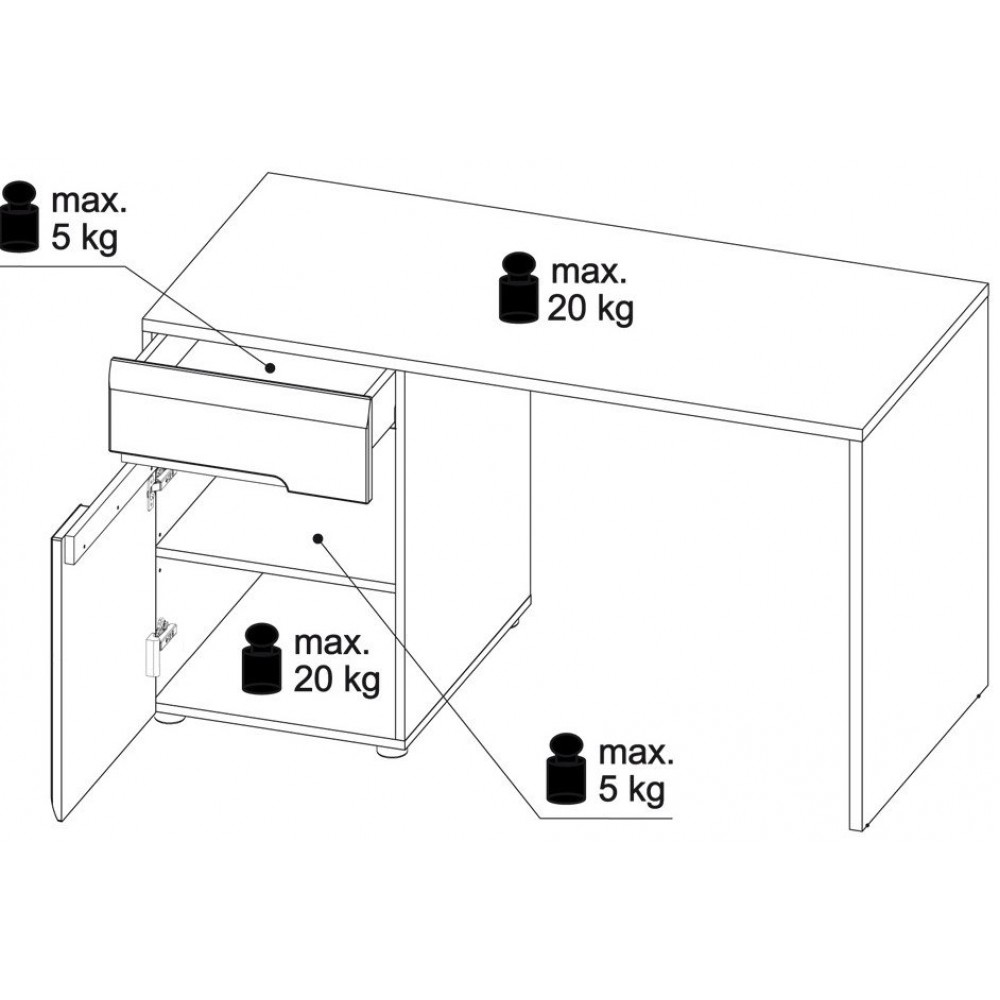 max.
5 kg

max.
20 kg

max.
20 kg

max.
5 kg