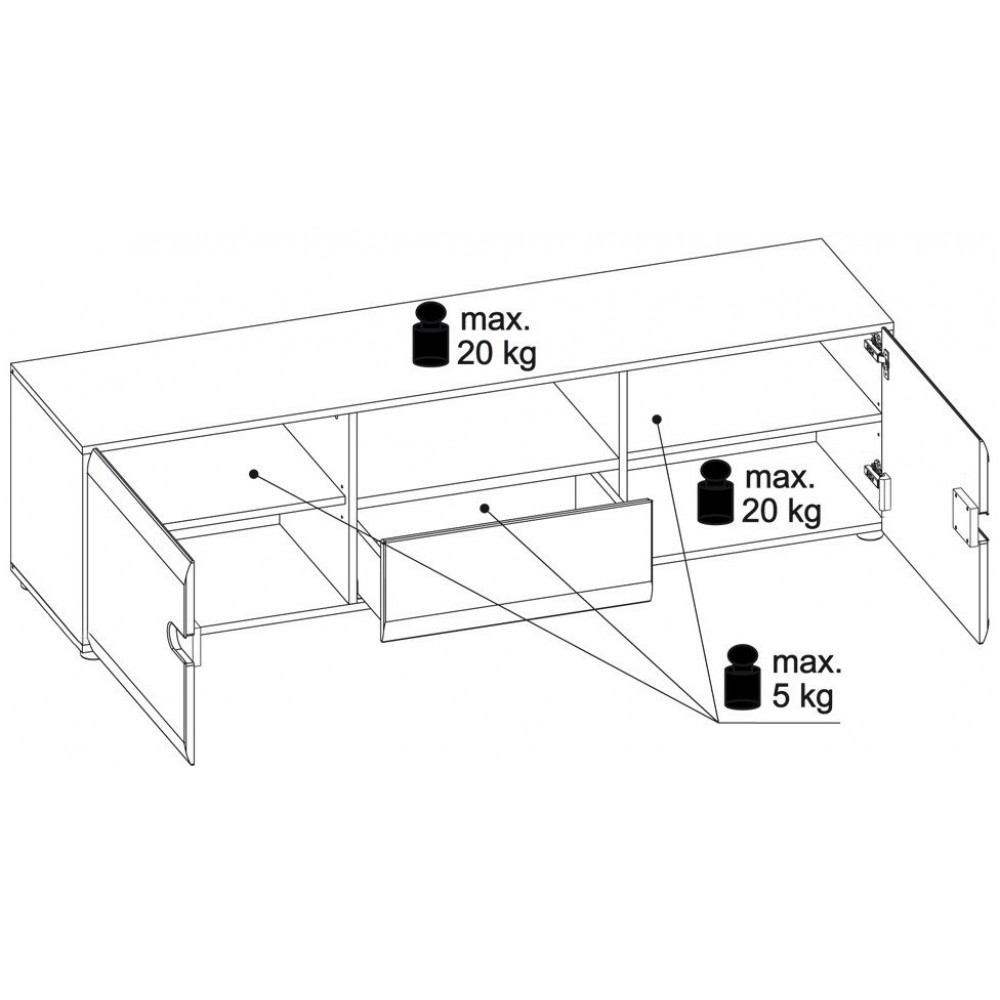 max.
20 kg

max.
20 kg

max.
5 kg