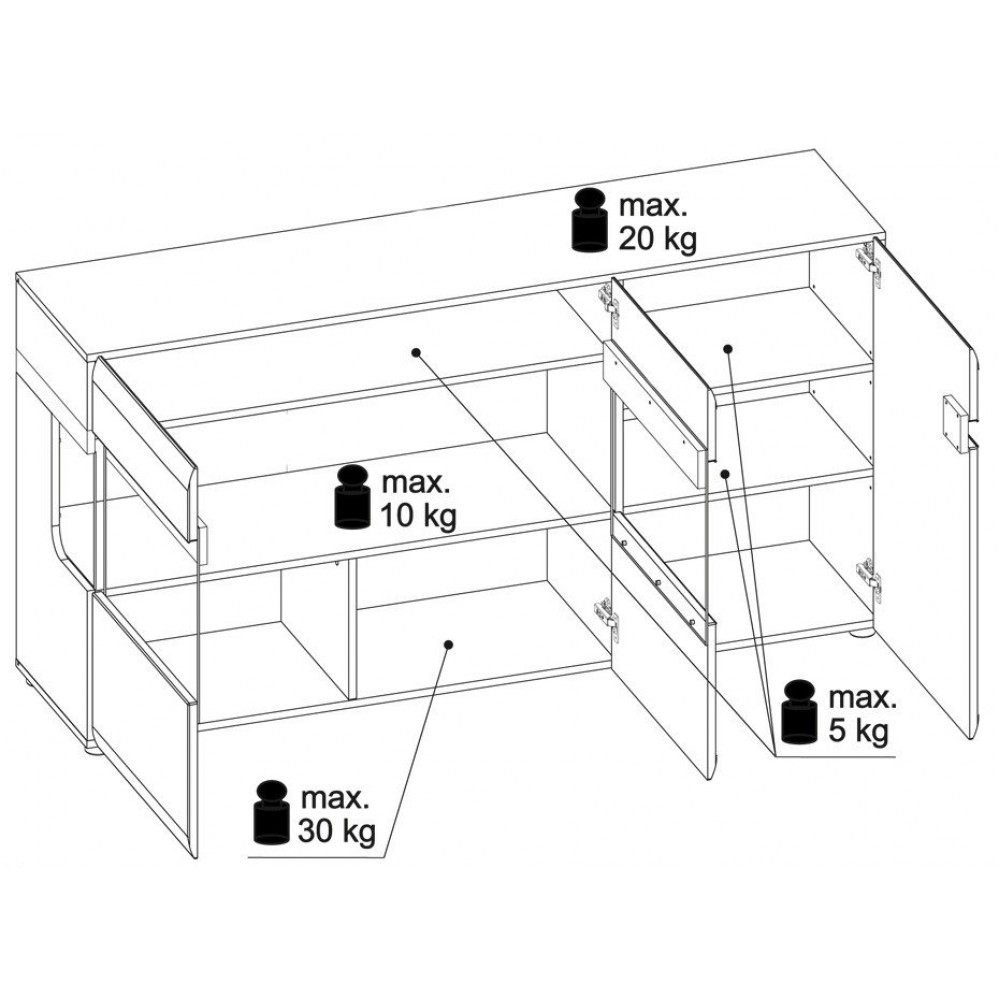 max.
20 kg

max.
10 kg

max.
5 kg

max.
30 kg