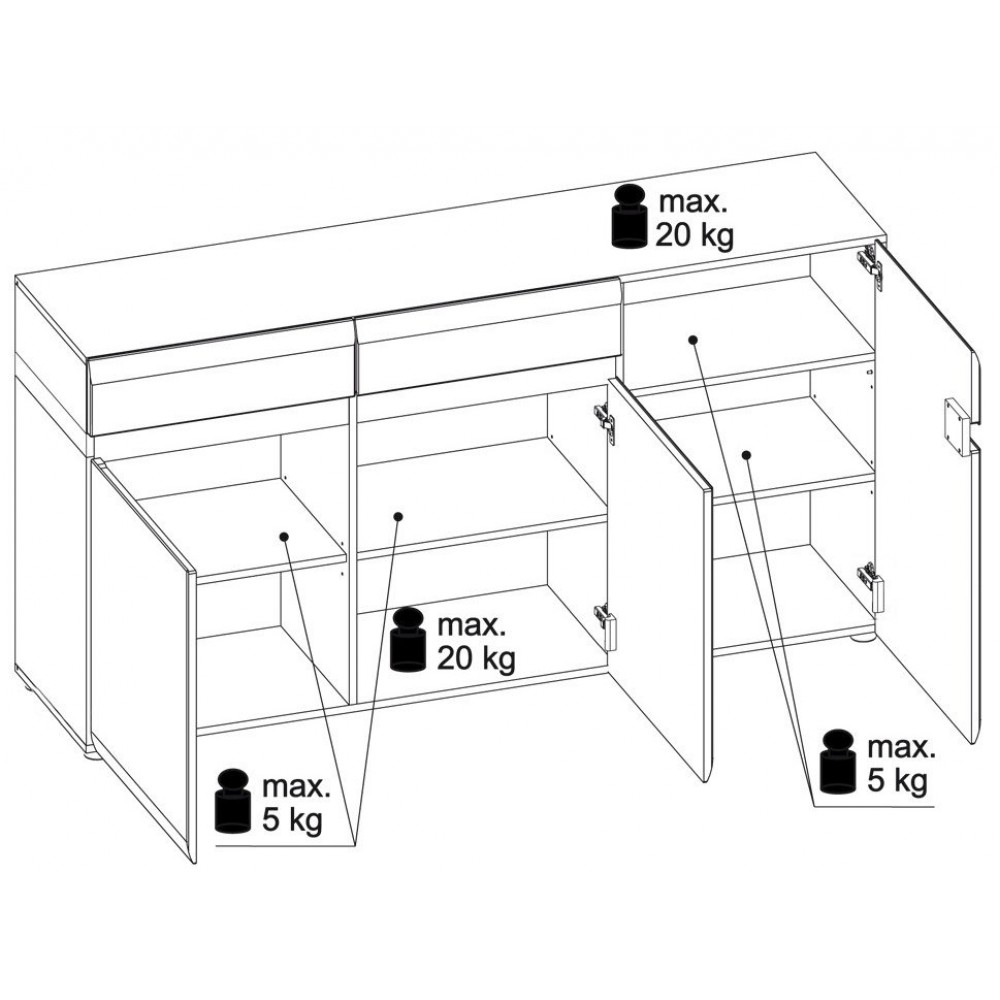 max.
20 kg

max.
20 kg

max.
5 kg

max.
5 kg