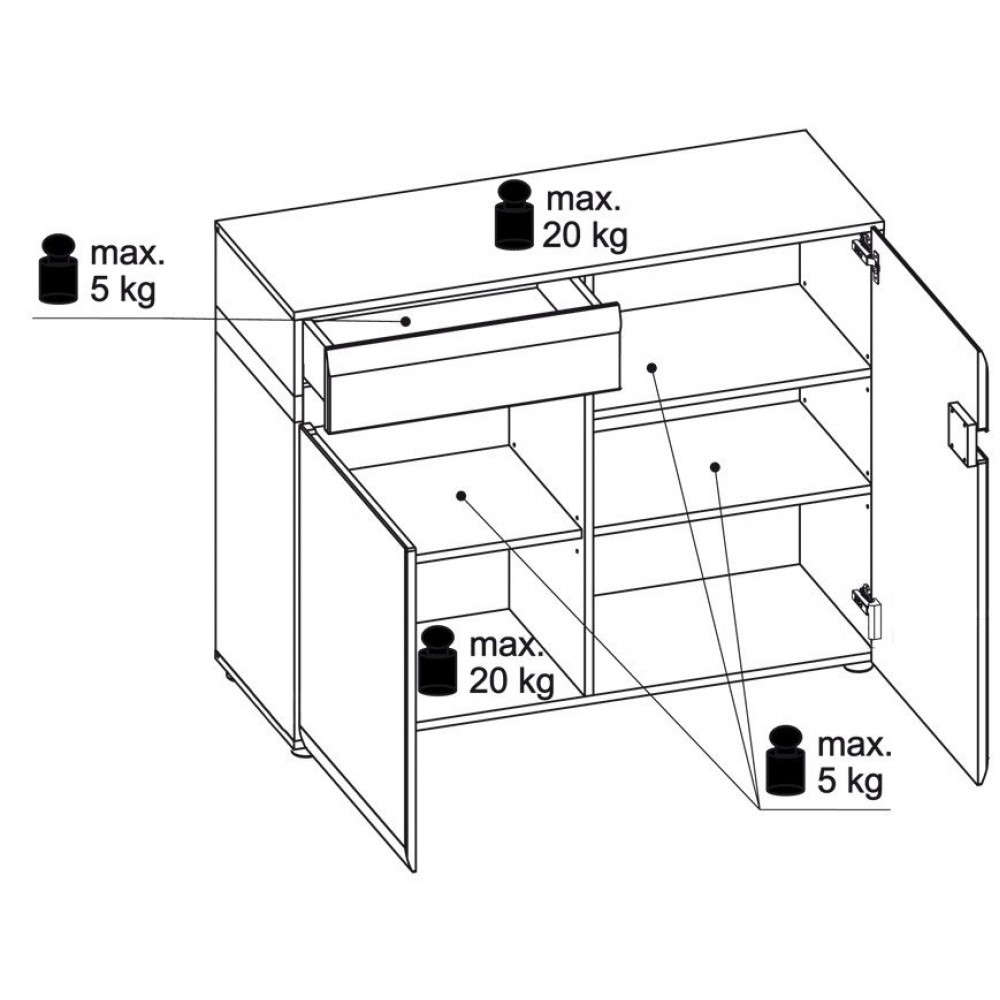 max.
20 kg

max.
5 kg

max.
20 kg

max.
5 kg