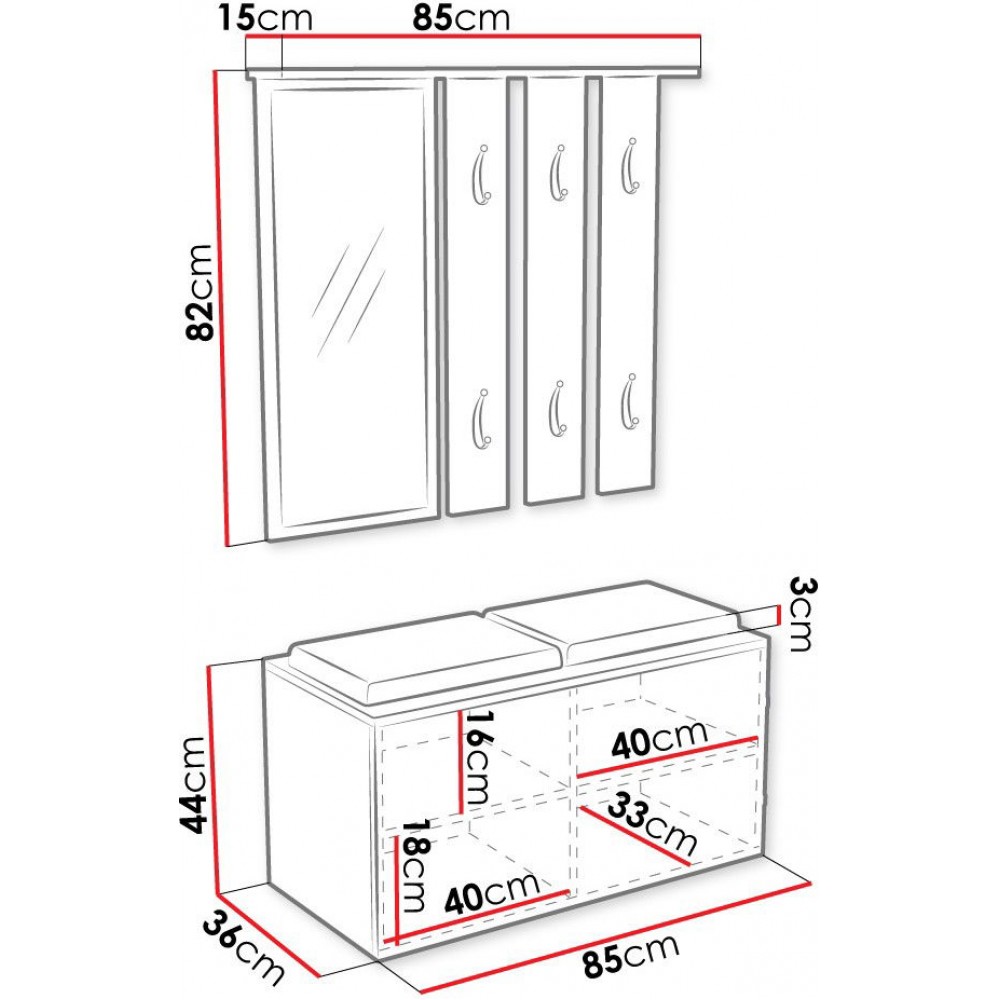 15cm
85cm
82cm
3cm
16cm
40cm
44cm
18cm
33cm
40cm
36cm
85cm