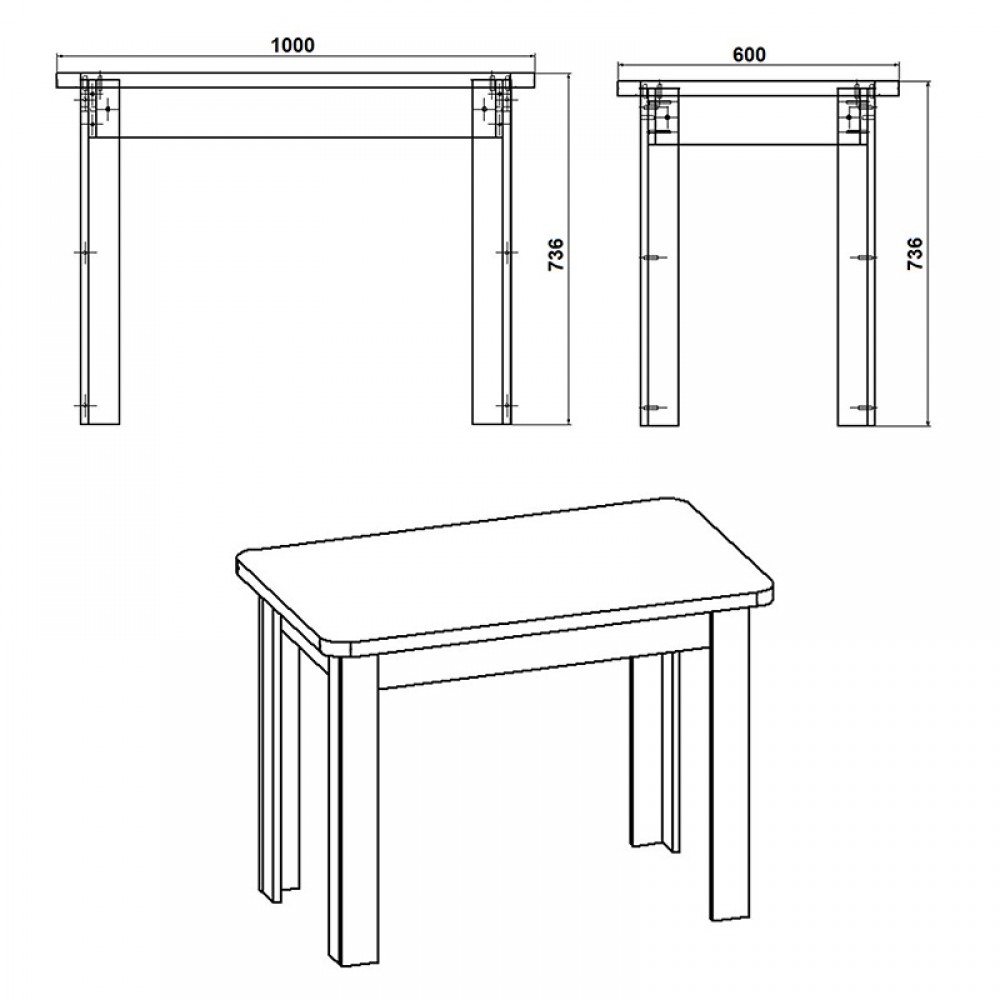 1000
736
600
736