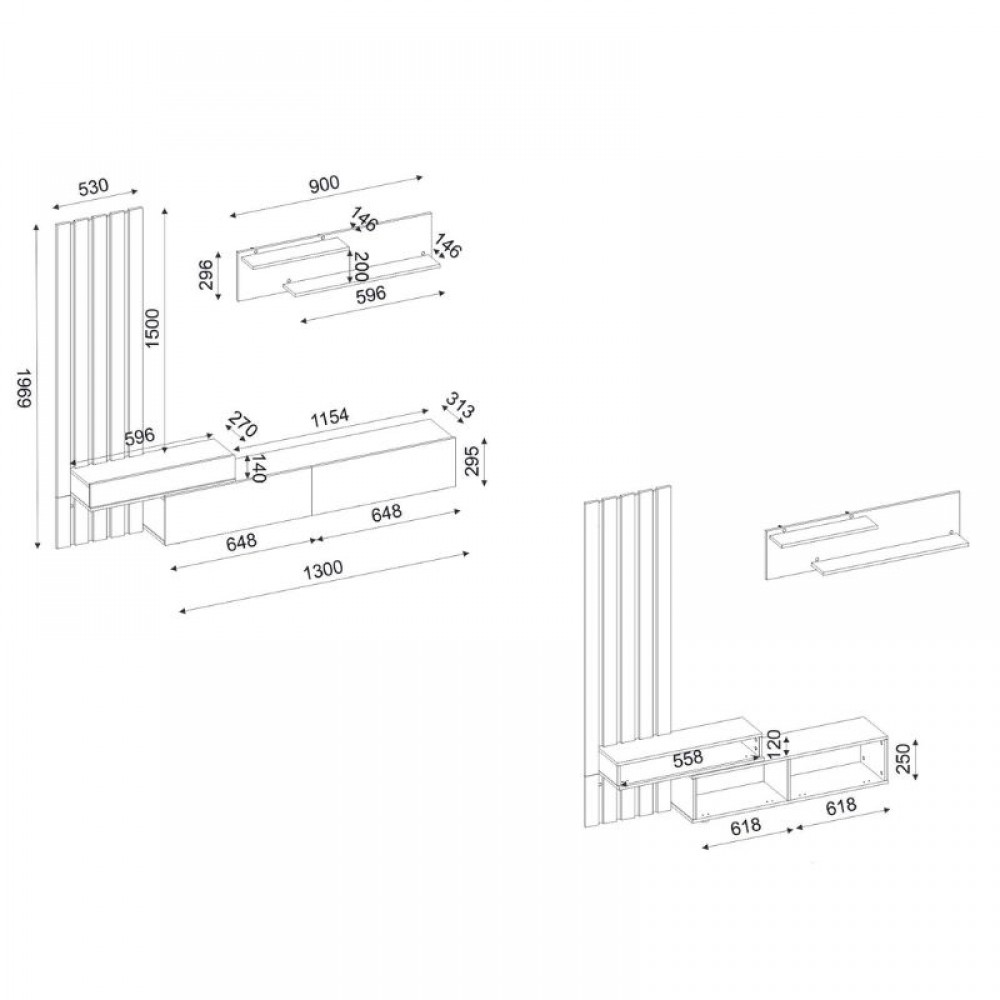 530
900
146
146
296
200
596
1500
1969
596
270
1154
313
140
295
648
648
1300
558
120
250
618
618